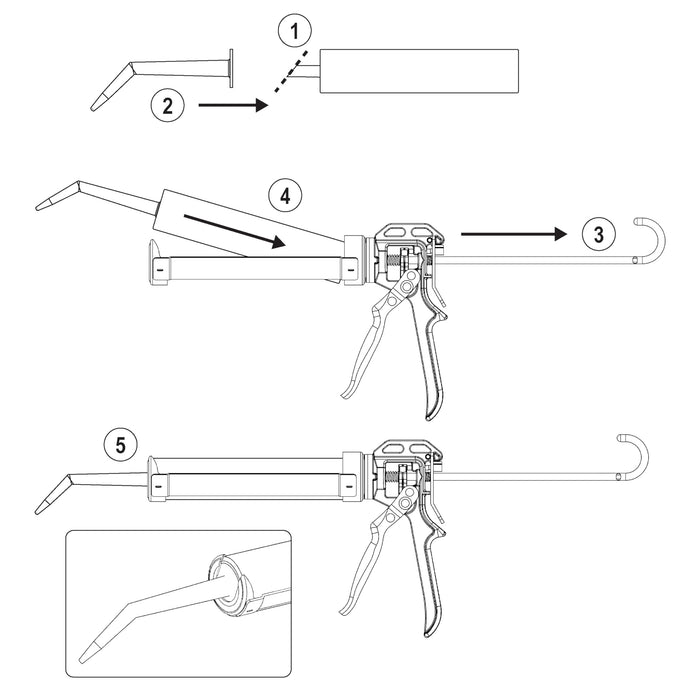 1

2

4

3

5