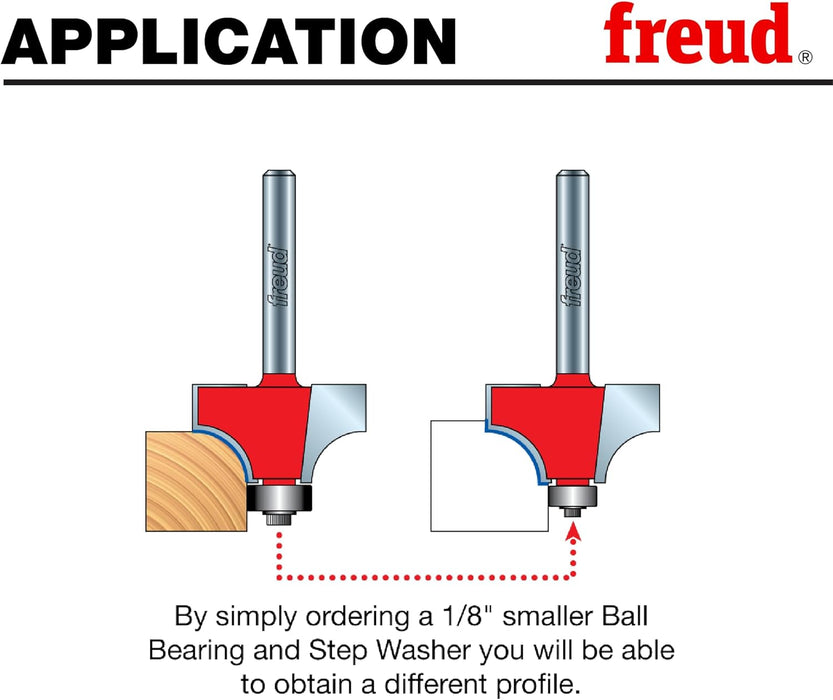 APPLICATION

freud®

freud

freud

By simply ordering a 1/8" smaller Ball Bearing and Step Washer you will be able to obtain a different profile.