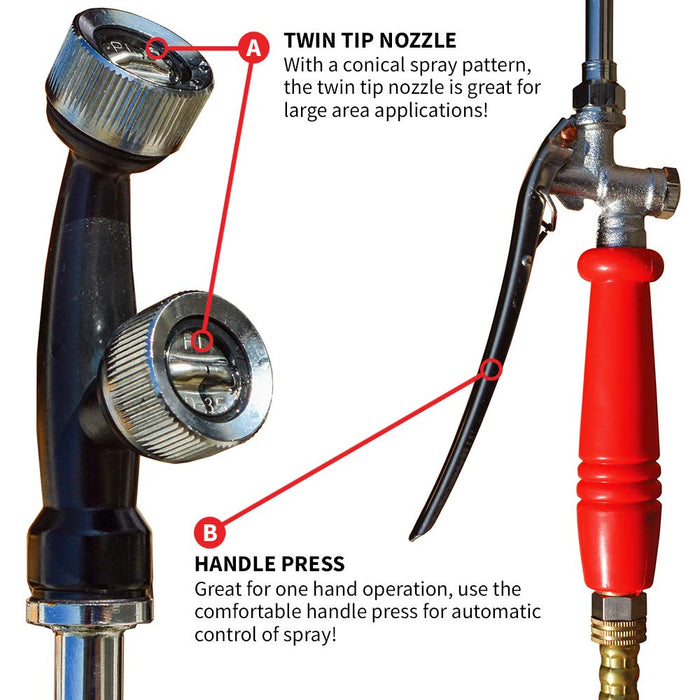 A

TWIN TIP NOZZLE
With a conical spray pattern, the twin tip nozzle is great for large area applications!

B

HANDLE PRESS
Great for one hand operation, use the comfortable handle press for automatic control of spray!